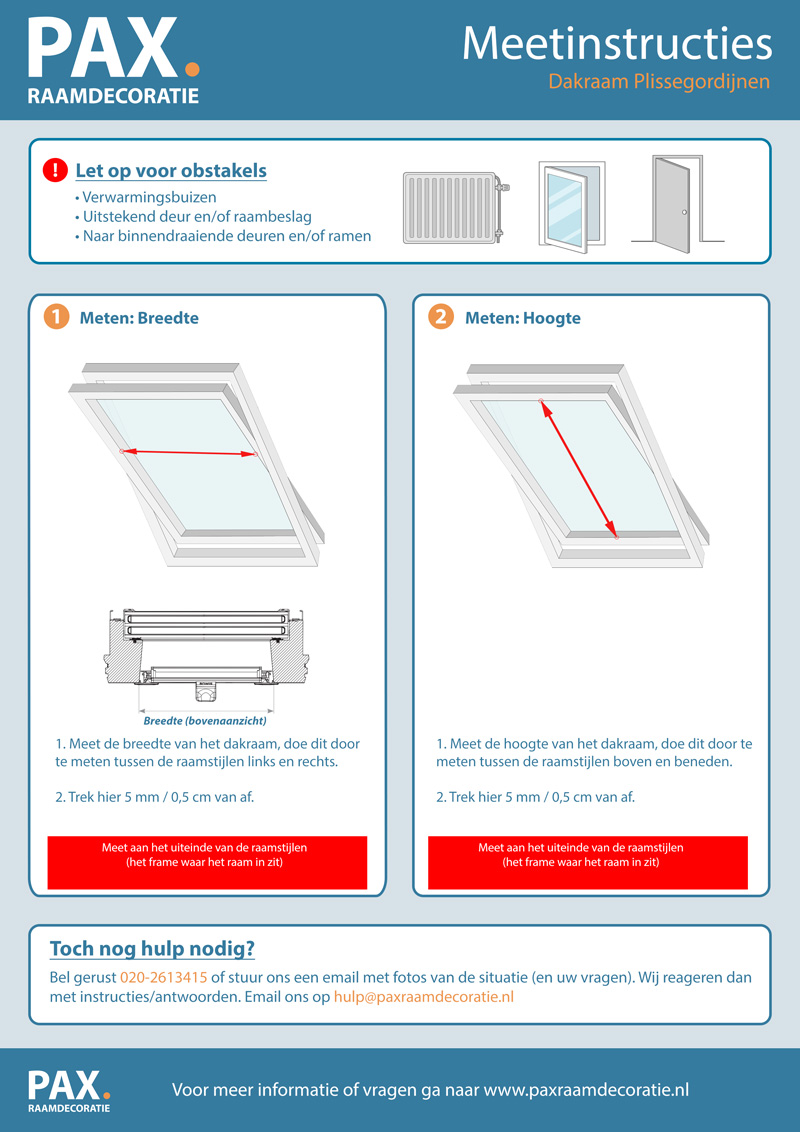 PAX.
RAAMDECORATIE

Meetinstructies
Dakraam Plissegordijnen

!
Let op voor obstakels
• Verwarmingsbuizen
• Uitstekend deur en/of raambeslag
• Naar binnendraaiende deuren en/of ramen

1 Meten: Breedte

Breedte (bovenaanzicht)

1. Meet de breedte van het dakraam, doe dit door te meten tussen de raamstijlen links en rechts.

2. Trek hier 5 mm / 0,5 cm van af.

Meet aan het uiteinde van de raamstijlen
(het frame waar het raam in zit)

2 Meten: Hoogte

1. Meet de hoogte van het dakraam, doe dit door te meten tussen de raamstijlen boven en beneden.

2. Trek hier 5 mm / 0,5 cm van af.

Meet aan het uiteinde van de raamstijlen
(het frame waar het raam in zit)

Toch nog hulp nodig?
Bel gerust 020-2613415 of stuur ons een email met fotos van de situatie (en uw vragen). Wij reageren dan met instructies/antwoorden. Email ons op hulp@paxraamdecoratie.nl

PAX.
RAAMDECORATIE

Voor meer informatie of vragen ga naar www.paxraamdecoratie.nl